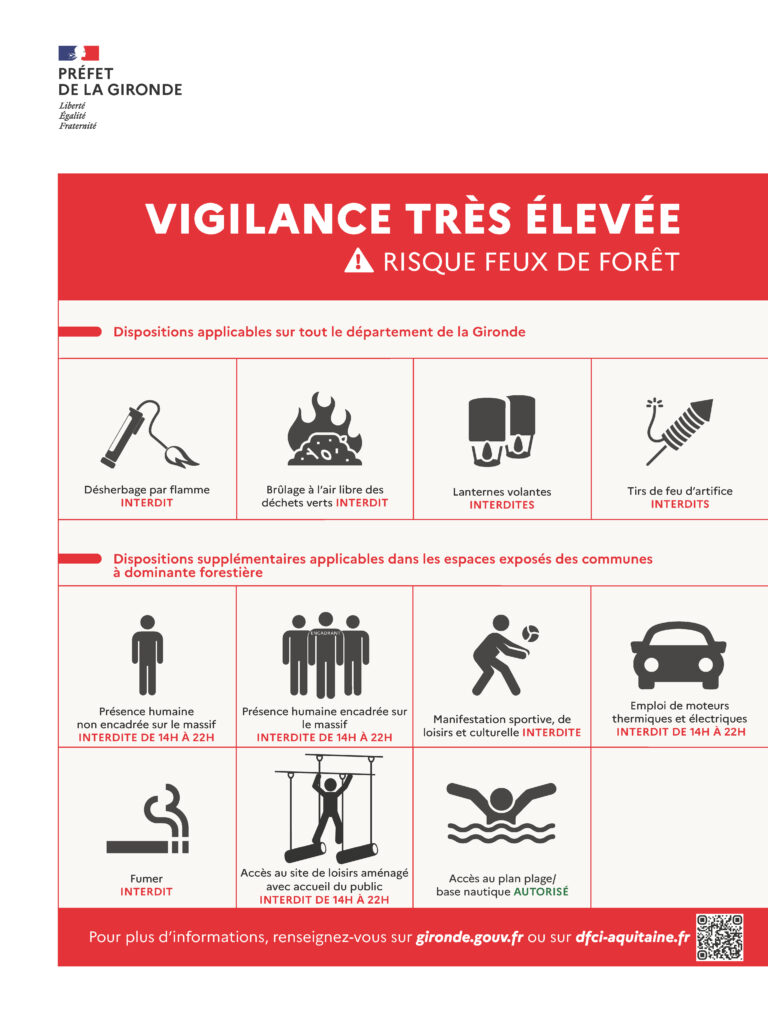 PRÉFET
DE LA GIRONDE
Liberté
Égalité
Fraternité

VIGILANCE TRÈS ÉLEVÉE
RISQUE FEUX DE FORÊT

Dispositions applicables sur tout le département de la Gironde

Désherbage par flamme
INTERDIT

Brûlage à l'air libre des déchets verts INTERDIT

Lanternes volantes
INTERDITES

Tirs de feu d'artifice
INTERDITS

Dispositions supplémentaires applicables dans les espaces exposés des communes à dominante forestière

Présence humaine non encadrée sur le massif
INTERDITE DE 14H À 22H

ENCADRANT
Présence humaine encadrée sur le massif
INTERDITE DE 14H À 22H

Manifestation sportive, de loisirs et culturelle INTERDITE

Emploi de moteurs thermiques et électriques
INTERDIT DE 14H À 22H

Fumer
INTERDIT

Accès au site de loisirs aménagé avec accueil du public
INTERDIT DE 14H À 22H

Accès au plan plage/ base nautique AUTORISÉ

Pour plus d'informations, renseignez-vous sur gironde.gouv.fr ou sur dfci-aquitaine.fr